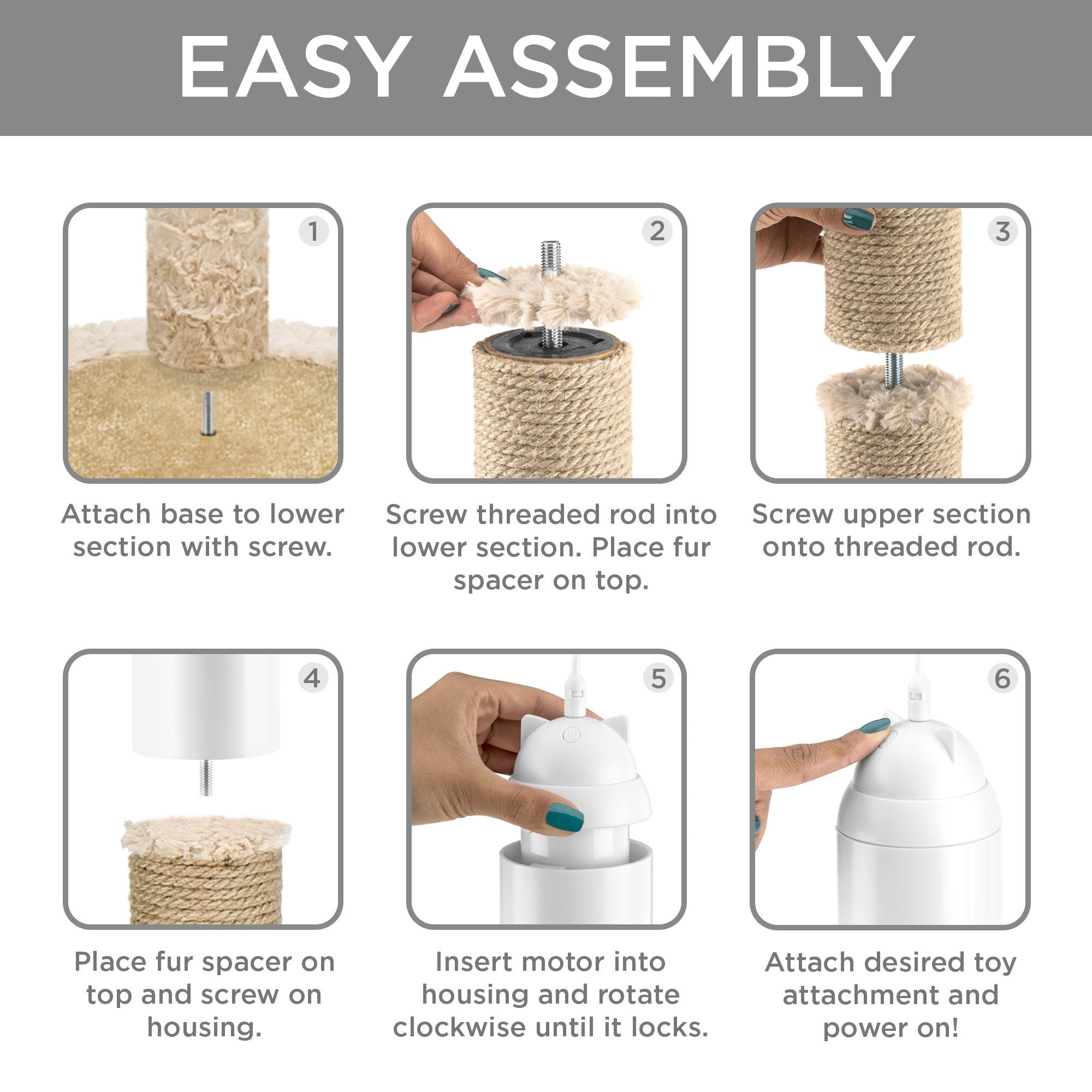 EASY ASSEMBLY

1

Attach base to lower section with screw.

2

Screw threaded rod into lower section. Place fur spacer on top.

3

Screw upper section onto threaded rod.

4

Place fur spacer on top and screw on housing.

5

Insert motor into housing and rotate clockwise until it locks.

6

Attach desired toy attachment and power on!