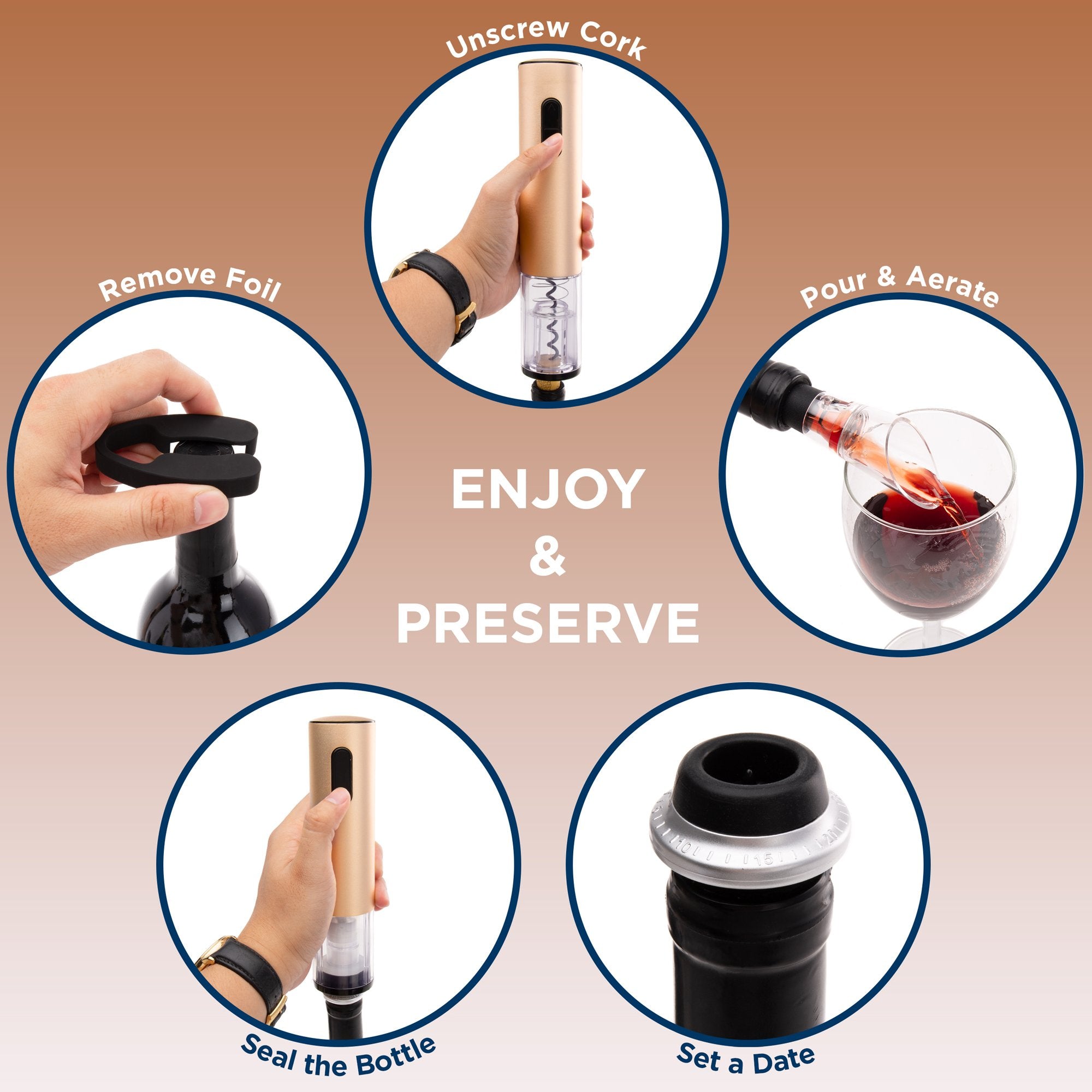 Unscrew Cork

Remove Foil

Pour & Aerate

ENJOY
&
PRESERVE

10 15 20

Seal the Bottle

Set a Date